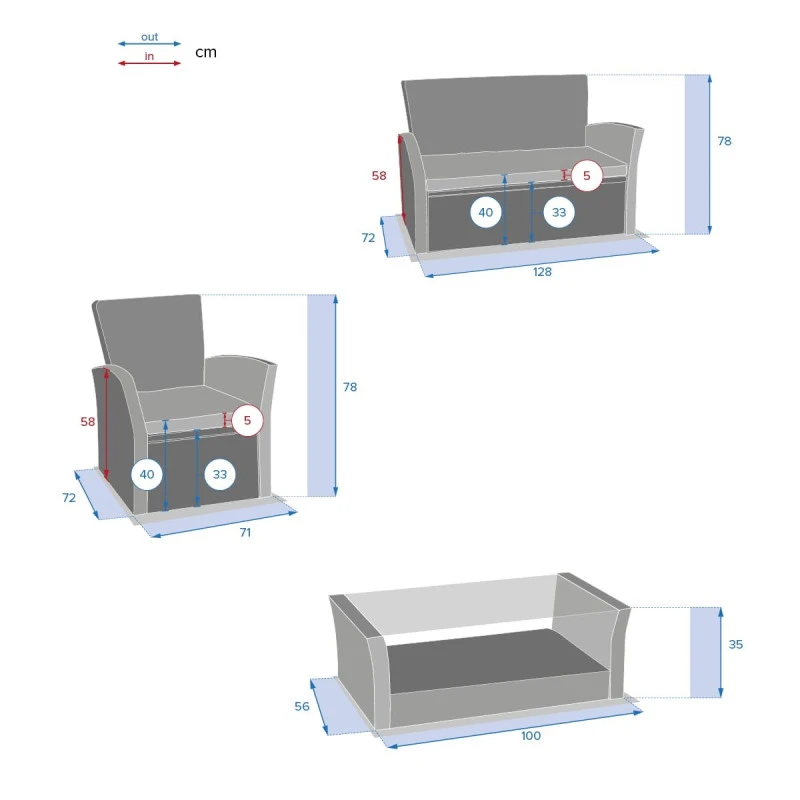 out
in
cm

78
58
5
40
33
72
128

78
58
5
40
33
72
71

35
56
100